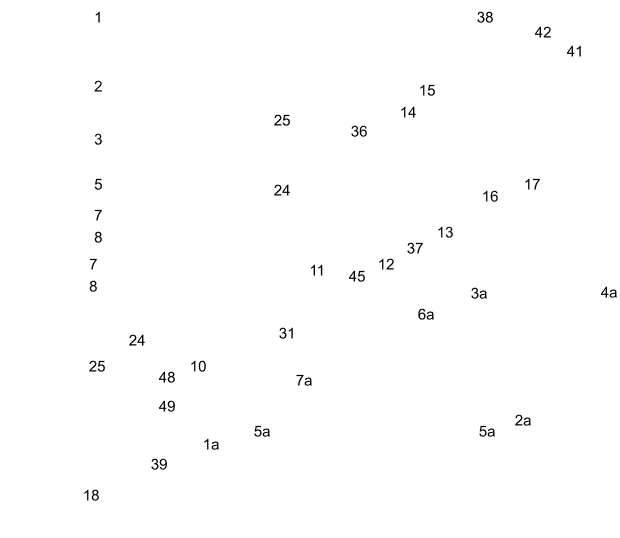 1
38
42
41
2
15
14
25
36
3
5
17
24
16
7
13
8
37
7
12
11
45
8
3a
4a
6a
31
24
25
10
48
7a
49
2a
5a
5a
1a
39
18